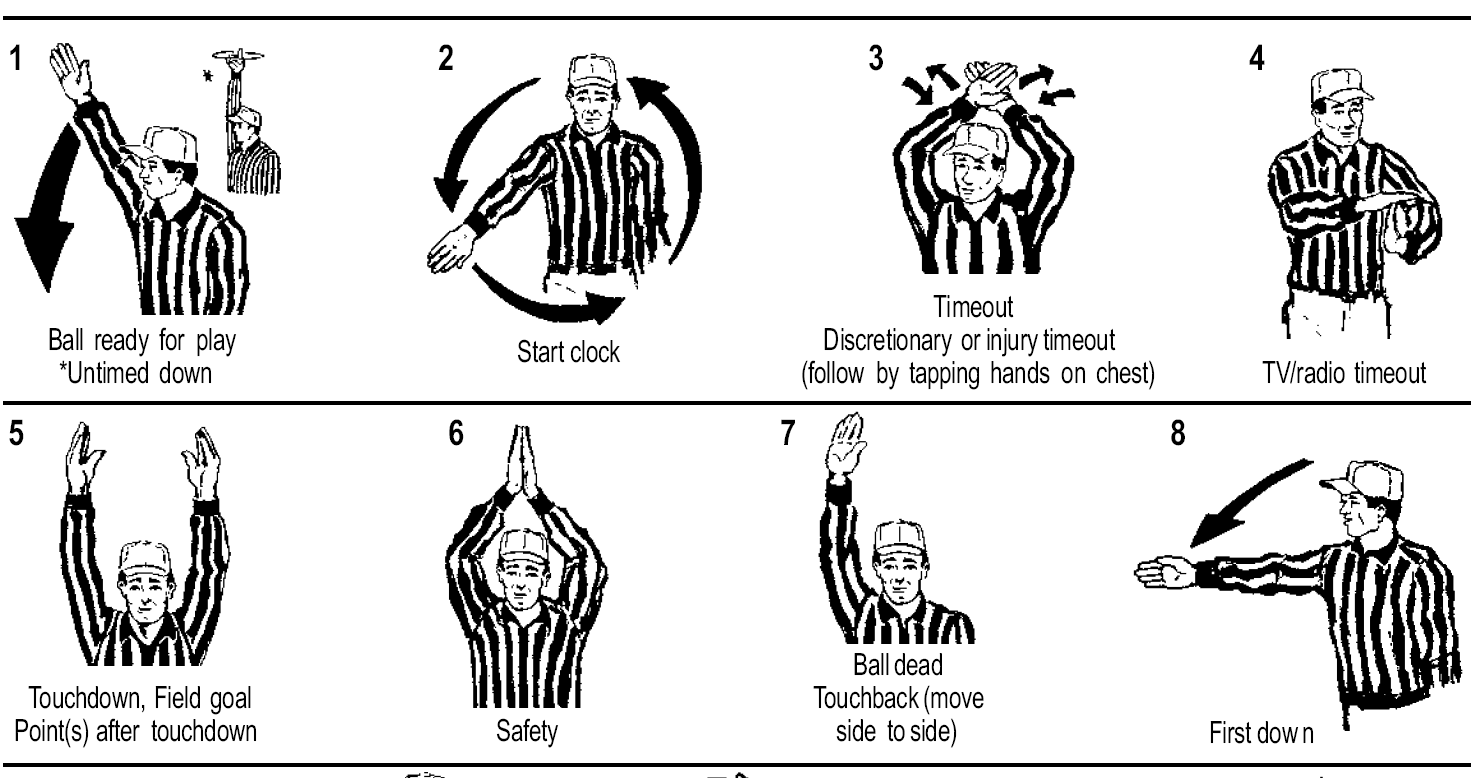 1
*
Ball ready for play
*Untimed down

2
Start clock

3
Timeout
Discretionary or injury timeout
(follow by tapping hands on chest)

4
TV/radio timeout

5
Touchdown, Field goal
Point(s) after touchdown

6
Safety

7
Ball dead
Touchback (move side to side)

8
First dow n